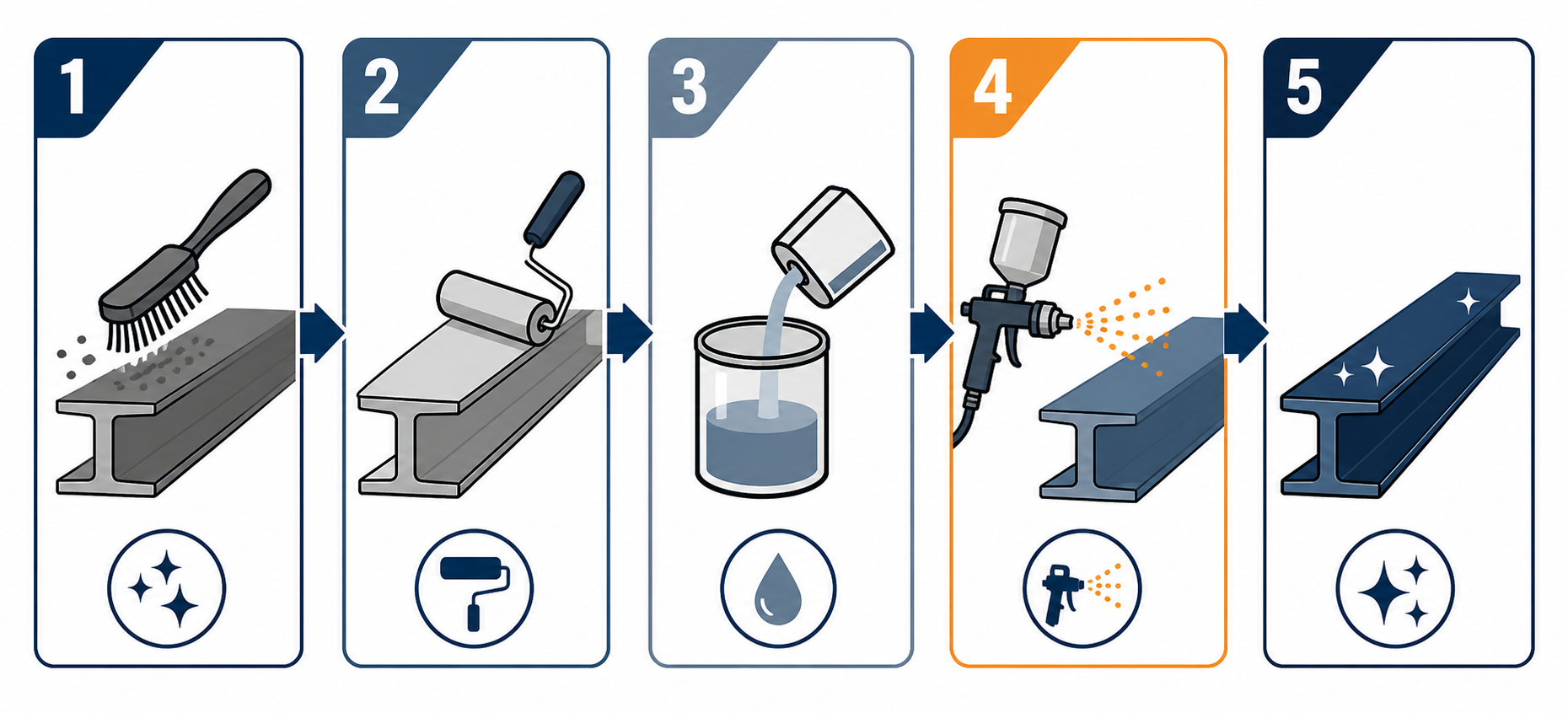 1

2

3

4

5